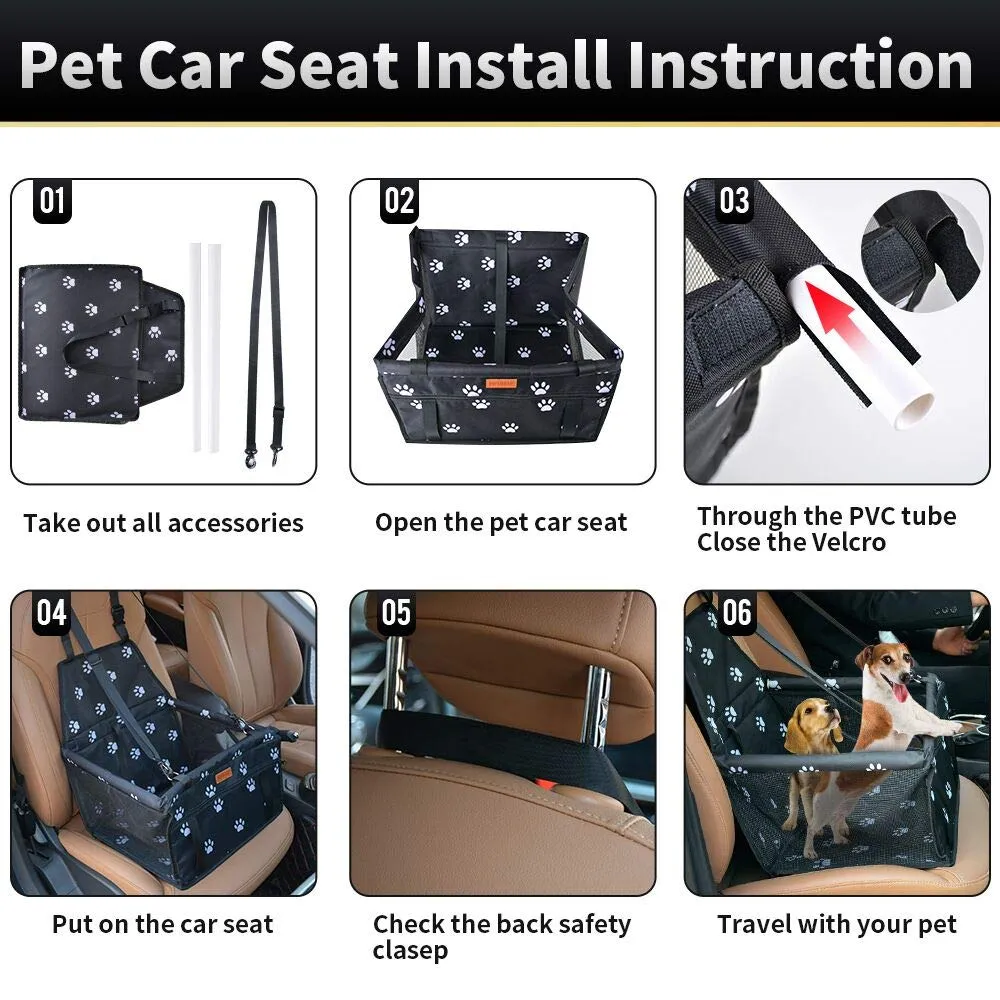 Pet Car Seat Install Instruction

01

Take out all accessories

02

Open the pet car seat

03

Through the PVC tube
Close the Velcro

04

Put on the car seat

05

Check the back safety clasep

06

Travel with your pet