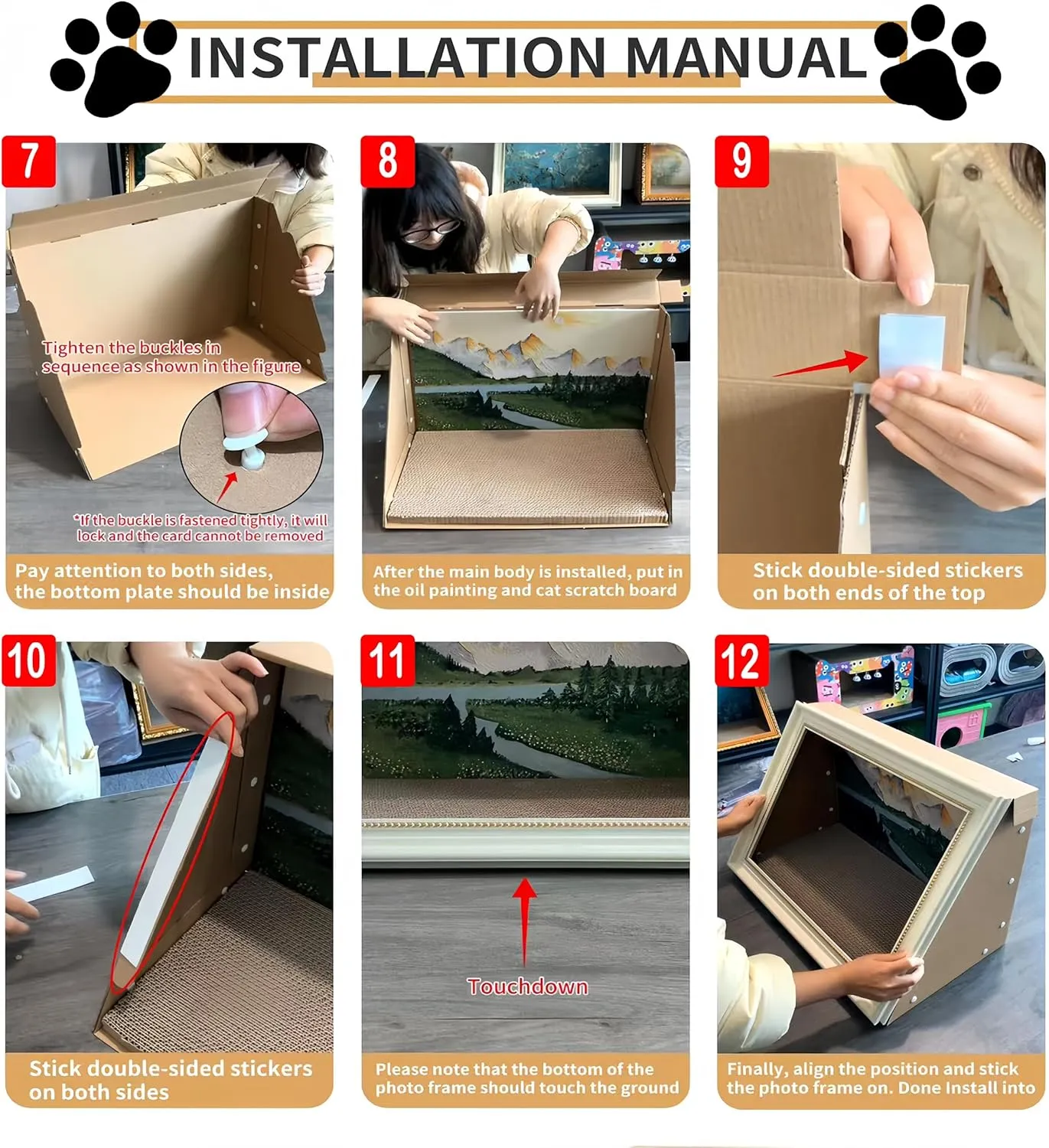 INSTALLATION MANUAL

7

Tighten the buckles in sequence as shown in the figure

*If the buckle is fastened tightly, it will lock and the card cannot be removed

Pay attention to both sides, the bottom plate should be inside

8

After the main body is installed, put in the oil painting and cat scratch board

9

Stick double-sided stickers on both ends of the top

10

Stick double-sided stickers on both sides

11

Touchdown

Please note that the bottom of the photo frame should touch the ground

12

Finally, align the position and stick the photo frame on. Done Install into