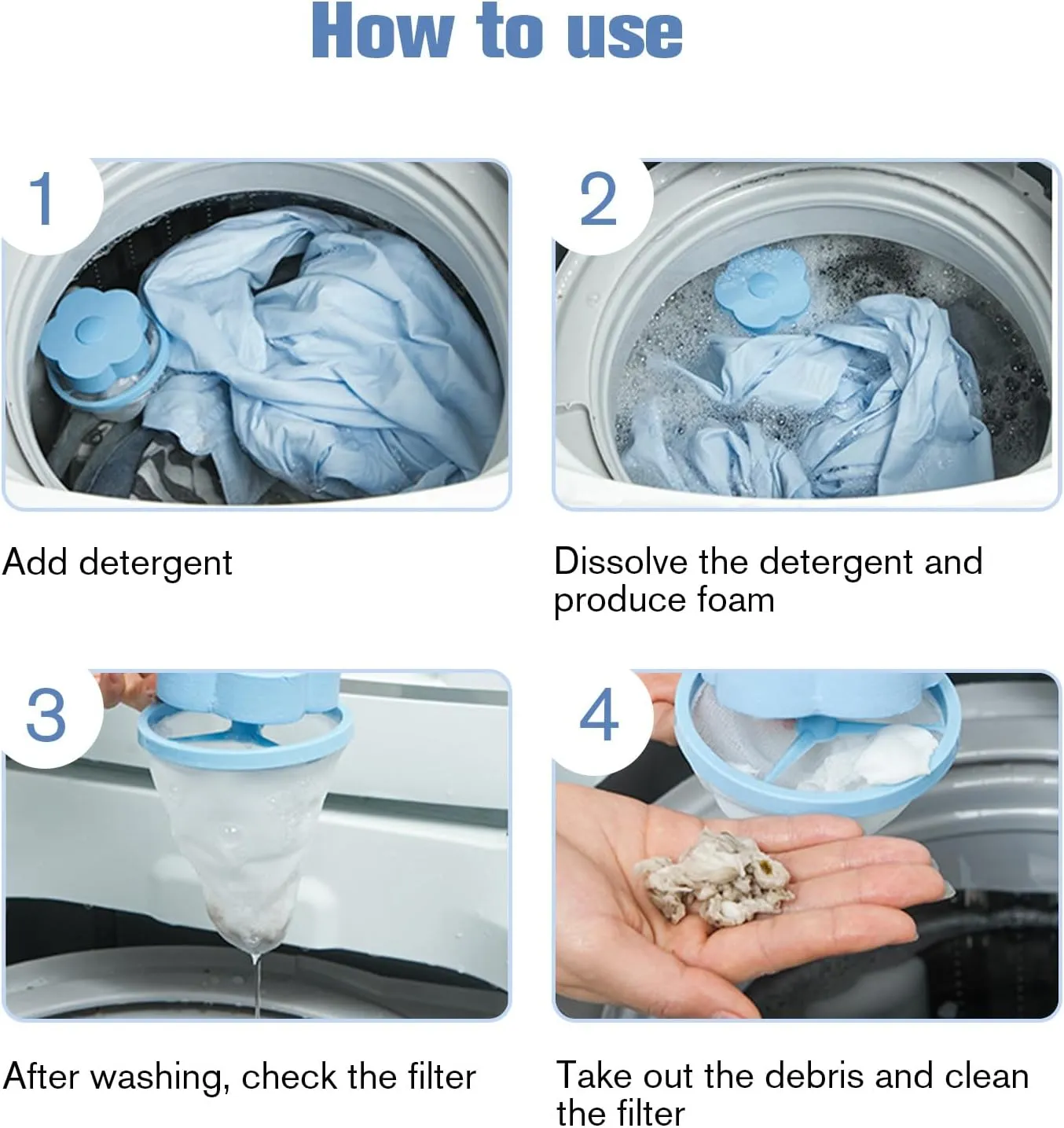 How to use

1

Add detergent

2

Dissolve the detergent and produce foam

3

After washing, check the filter

4

Take out the debris and clean the filter